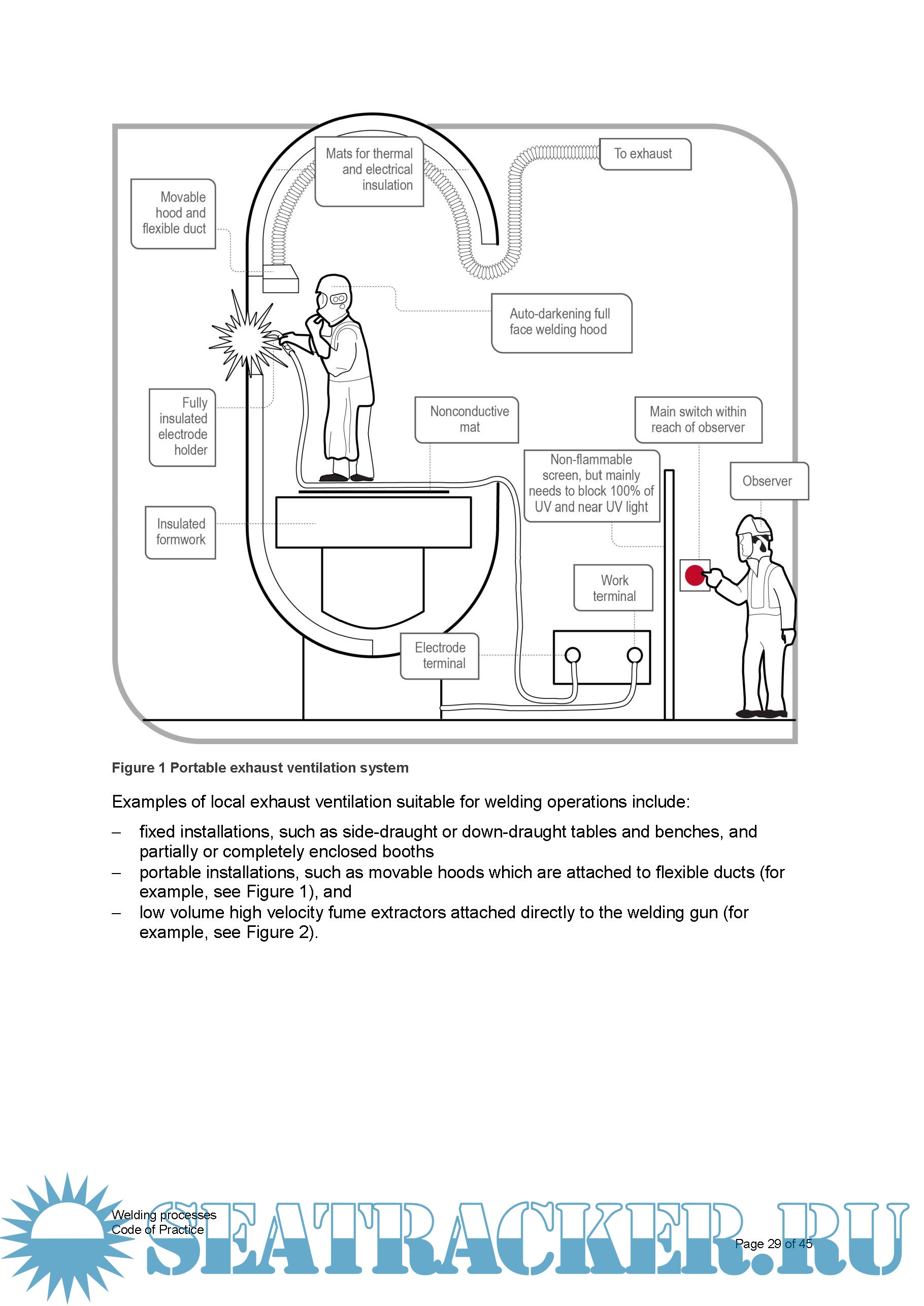 Mats for thermal and electrical insulation

To exhaust

Movable hood and flexible duct

Auto-darkening full face welding hood

Fully insulated electrode holder

Nonconductive mat

Main switch within reach of observer

Non-flammable screen, but mainly needs to block 100% of UV and near UV light

Observer

Insulated formwork

Work terminal

Electrode terminal

Figure 1 Portable exhaust ventilation system

Examples of local exhaust ventilation suitable for welding operations include:

– fixed installations, such as side-draught or down-draught tables and benches, and partially or completely enclosed booths
– portable installations, such as movable hoods which are attached to flexible ducts (for example, see Figure 1), and
– low volume high velocity fume extractors attached directly to the welding gun (for example, see Figure 2).

Welding processes
Code of Practice

SEATRACKER.RU

Page 29 of 45