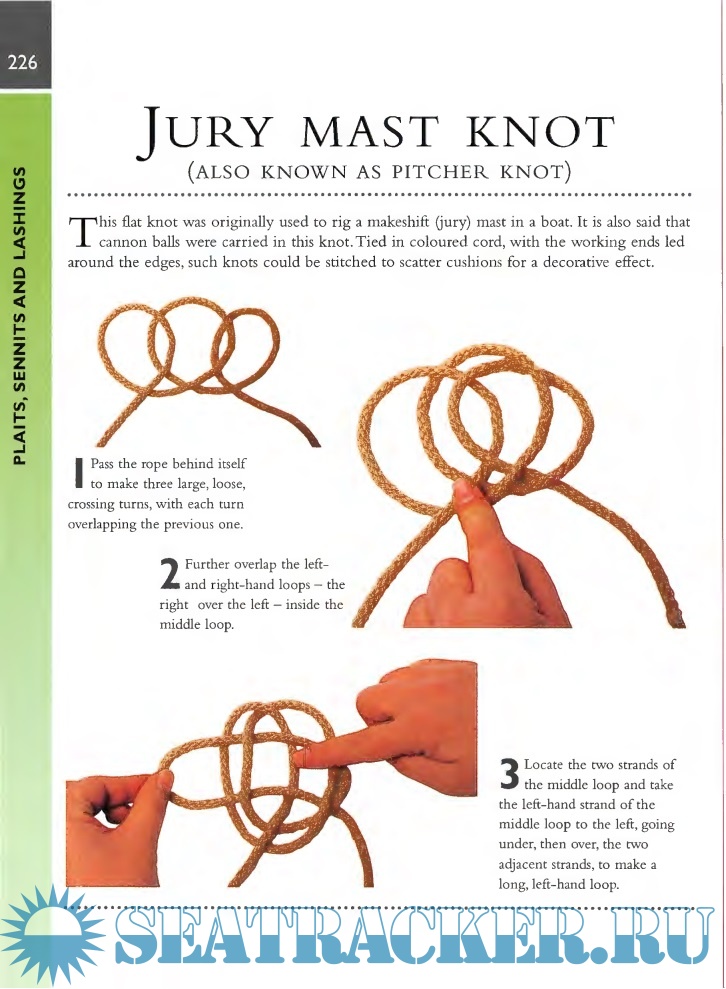 226

PLAITS, SENNITS AND LASHINGS

JURY MAST KNOT
(ALSO KNOWN AS PITCHER KNOT)

This flat knot was originally used to rig a makeshift (jury) mast in a boat. It is also said that cannon balls were carried in this knot. Tied in coloured cord, with the working ends led around the edges, such knots could be stitched to scatter cushions for a decorative effect.

1 Pass the rope behind itself to make three large, loose, crossing turns, with each turn overlapping the previous one.

2 Further overlap the left- and right-hand loops – the right over the left – inside the middle loop.

3 Locate the two strands of the middle loop and take the left-hand strand of the middle loop to the left, going under, then over, the two adjacent strands, to make a long, left-hand loop.

SEATRACKER.RU