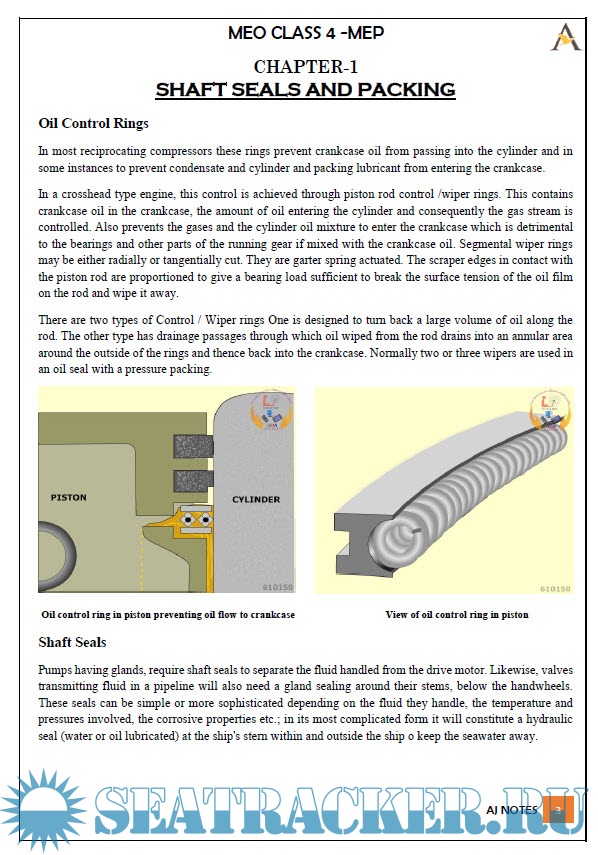 MEO CLASS 4 -MEP

CHAPTER-1

SHAFT SEALS AND PACKING

Oil Control Rings

In most reciprocating compressors these rings prevent crankcase oil from passing into the cylinder and in some instances to prevent condensate and cylinder and packing lubricant from entering the crankcase.

In a crosshead type engine, this control is achieved through piston rod control /wiper rings. This contains crankcase oil in the crankcase, the amount of oil entering the cylinder and consequently the gas stream is controlled. Also prevents the gases and the cylinder oil mixture to enter the crankcase which is detrimental to the bearings and other parts of the running gear if mixed with the crankcase oil. Segmental wiper rings may be either radially or tangentially cut. They are garter spring actuated. The scraper edges in contact with the piston rod are proportioned to give a bearing load sufficient to break the surface tension of the oil film on the rod and wipe it away.

There are two types of Control / Wiper rings One is designed to turn back a large volume of oil along the rod. The other type has drainage passages through which oil wiped from the rod drains into an annular area around the outside of the rings and thence back into the crankcase. Normally two or three wipers are used in an oil seal with a pressure packing.

PISTON

CYLINDER

610150

610150

Oil control ring in piston preventing oil flow to crankcase

View of oil control ring in piston

Shaft Seals

Pumps having glands, require shaft seals to separate the fluid handled from the drive motor. Likewise, valves transmitting fluid in a pipeline will also need a gland sealing around their stems, below the handwheels. These seals can be simple or more sophisticated depending on the fluid they handle, the temperature and pressures involved, the corrosive properties etc.; in its most complicated form it will constitute a hydraulic seal (water or oil lubricated) at the ship's stern within and outside the ship o keep the seawater away.

SEATRACKER.RU

AJ NOTES 3