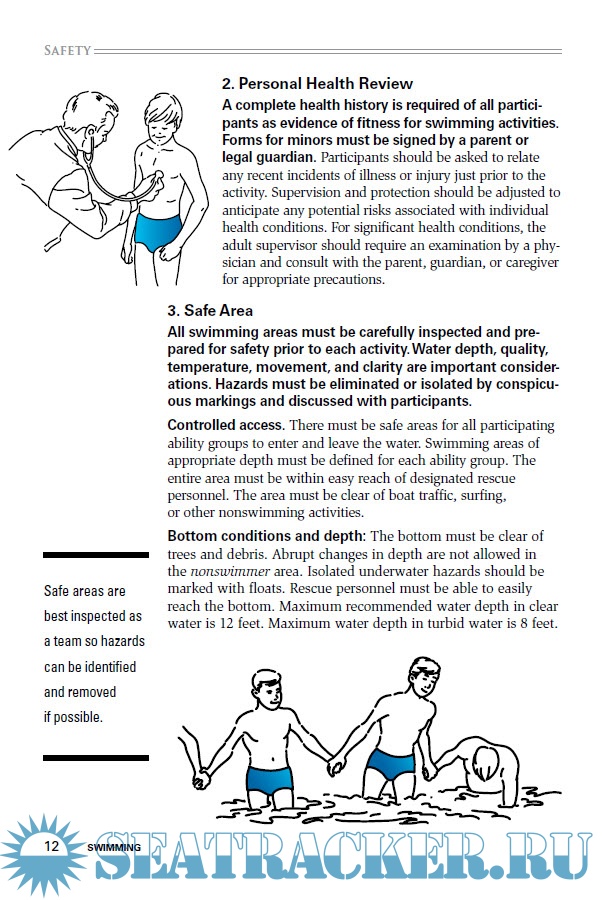 SAFETY

2. Personal Health Review

A complete health history is required of all participants as evidence of fitness for swimming activities. Forms for minors must be signed by a parent or legal guardian. Participants should be asked to relate any recent incidents of illness or injury just prior to the activity. Supervision and protection should be adjusted to anticipate any potential risks associated with individual health conditions. For significant health conditions, the adult supervisor should require an examination by a physician and consult with the parent, guardian, or caregiver for appropriate precautions.

3. Safe Area

All swimming areas must be carefully inspected and prepared for safety prior to each activity. Water depth, quality, temperature, movement, and clarity are important considerations. Hazards must be eliminated or isolated by conspicuous markings and discussed with participants.

Controlled access. There must be safe areas for all participating ability groups to enter and leave the water. Swimming areas of appropriate depth must be defined for each ability group. The entire area must be within easy reach of designated rescue personnel. The area must be clear of boat traffic, surfing, or other nonswimming activities.

Bottom conditions and depth: The bottom must be clear of trees and debris. Abrupt changes in depth are not allowed in the nonswimmer area. Isolated underwater hazards should be marked with floats. Rescue personnel must be able to easily reach the bottom. Maximum recommended water depth in clear water is 12 feet. Maximum water depth in turbid water is 8 feet.

Safe areas are best inspected as a team so hazards can be identified and removed if possible.

12 SWIMMING

SEATRACKER.RU