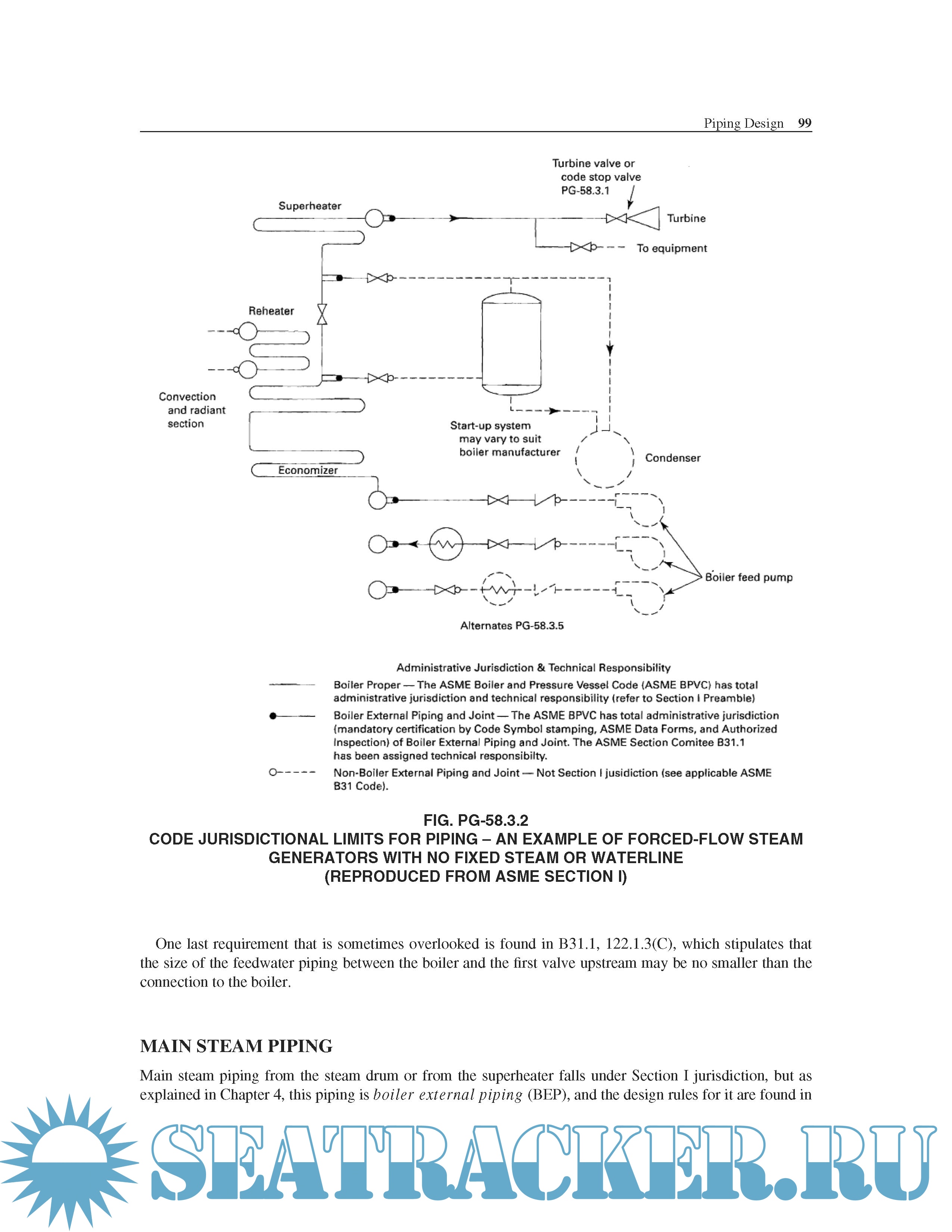 Piping Design 99

Turbine valve or code stop valve PG-58.3.1

Superheater

Turbine

To equipment

Reheater

Convection and radiant section

Start-up system may vary to suit boiler manufacturer

Condenser

Economizer

Boiler feed pump

Alternates PG-58.3.5

Administrative Jurisdiction & Technical Responsibility

Boiler Proper — The ASME Boiler and Pressure Vessel Code (ASME BPVC) has total administrative jurisdiction and technical responsibility (refer to Section I Preamble)

Boiler External Piping and Joint — The ASME BPVC has total administrative jurisdiction (mandatory certification by Code Symbol stamping, ASME Data Forms, and Authorized Inspection) of Boiler External Piping and Joint. The ASME Section Comitee B31.1 has been assigned technical responsibilty.

Non-Boiler External Piping and Joint — Not Section I jusidiction (see applicable ASME B31 Code).

FIG. PG-58.3.2
CODE JURISDICTIONAL LIMITS FOR PIPING – AN EXAMPLE OF FORCED-FLOW STEAM GENERATORS WITH NO FIXED STEAM OR WATERLINE
(REPRODUCED FROM ASME SECTION I)

One last requirement that is sometimes overlooked is found in B31.1, 122.1.3(C), which stipulates that the size of the feedwater piping between the boiler and the first valve upstream may be no smaller than the connection to the boiler.

MAIN STEAM PIPING

Main steam piping from the steam drum or from the superheater falls under Section I jurisdiction, but as explained in Chapter 4, this piping is boiler external piping (BEP), and the design rules for it are found in

SEATRACKER.RU