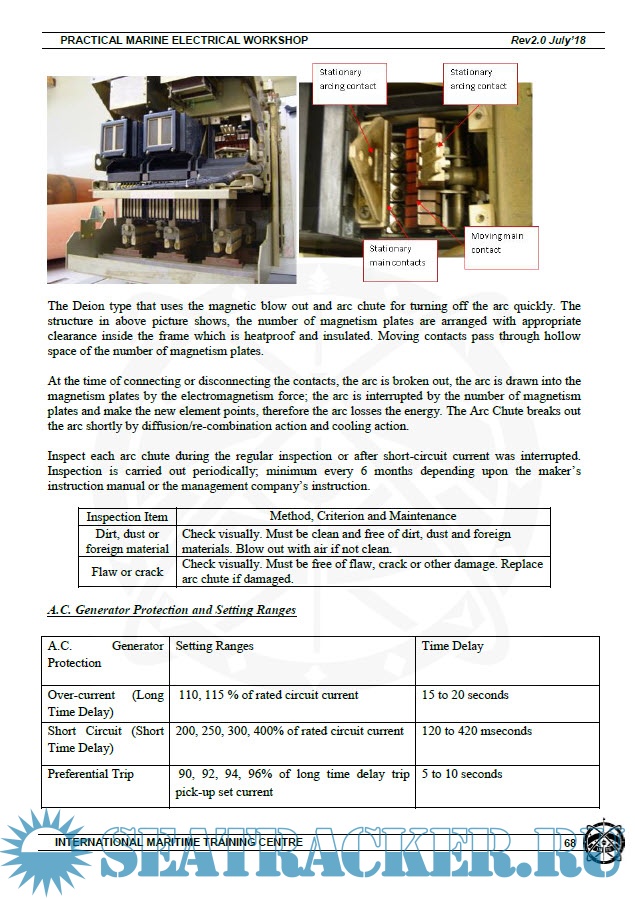 PRACTICAL MARINE ELECTRICAL WORKSHOP Rev2.0 July'18

Stationary arcing contact

Stationary arcing contact

Stationary main contacts

Moving main contact

The Deion type that uses the magnetic blow out and arc chute for turning off the arc quickly. The structure in above picture shows, the number of magnetism plates are arranged with appropriate clearance inside the frame which is heatproof and insulated. Moving contacts pass through hollow space of the number of magnetism plates.

At the time of connecting or disconnecting the contacts, the arc is broken out, the arc is drawn into the magnetism plates by the electromagnetism force; the arc is interrupted by the number of magnetism plates and make the new element points, therefore the arc losses the energy. The Arc Chute breaks out the arc shortly by diffusion/re-combination action and cooling action.

Inspect each arc chute during the regular inspection or after short-circuit current was interrupted. Inspection is carried out periodically; minimum every 6 months depending upon the maker's instruction manual or the management company's instruction.

| Inspection Item | Method, Criterion and Maintenance |
|---|---|
| Dirt, dust or foreign material | Check visually. Must be clean and free of dirt, dust and foreign materials. Blow out with air if not clean. |
| Flaw or crack | Check visually. Must be free of flaw, crack or other damage. Replace arc chute if damaged. |

A.C. Generator Protection and Setting Ranges

| A.C. Generator Protection | Setting Ranges | Time Delay |
|---|---|---|
| Over-current (Long Time Delay) | 110, 115 % of rated circuit current | 15 to 20 seconds |
| Short Circuit (Short Time Delay) | 200, 250, 300, 400% of rated circuit current | 120 to 420 mseconds |
| Preferential Trip | 90, 92, 94, 96% of long time delay trip pick-up set current | 5 to 10 seconds |

INTERNATIONAL MARITIME TRAINING CENTRE 68

SEATRACKER.RU