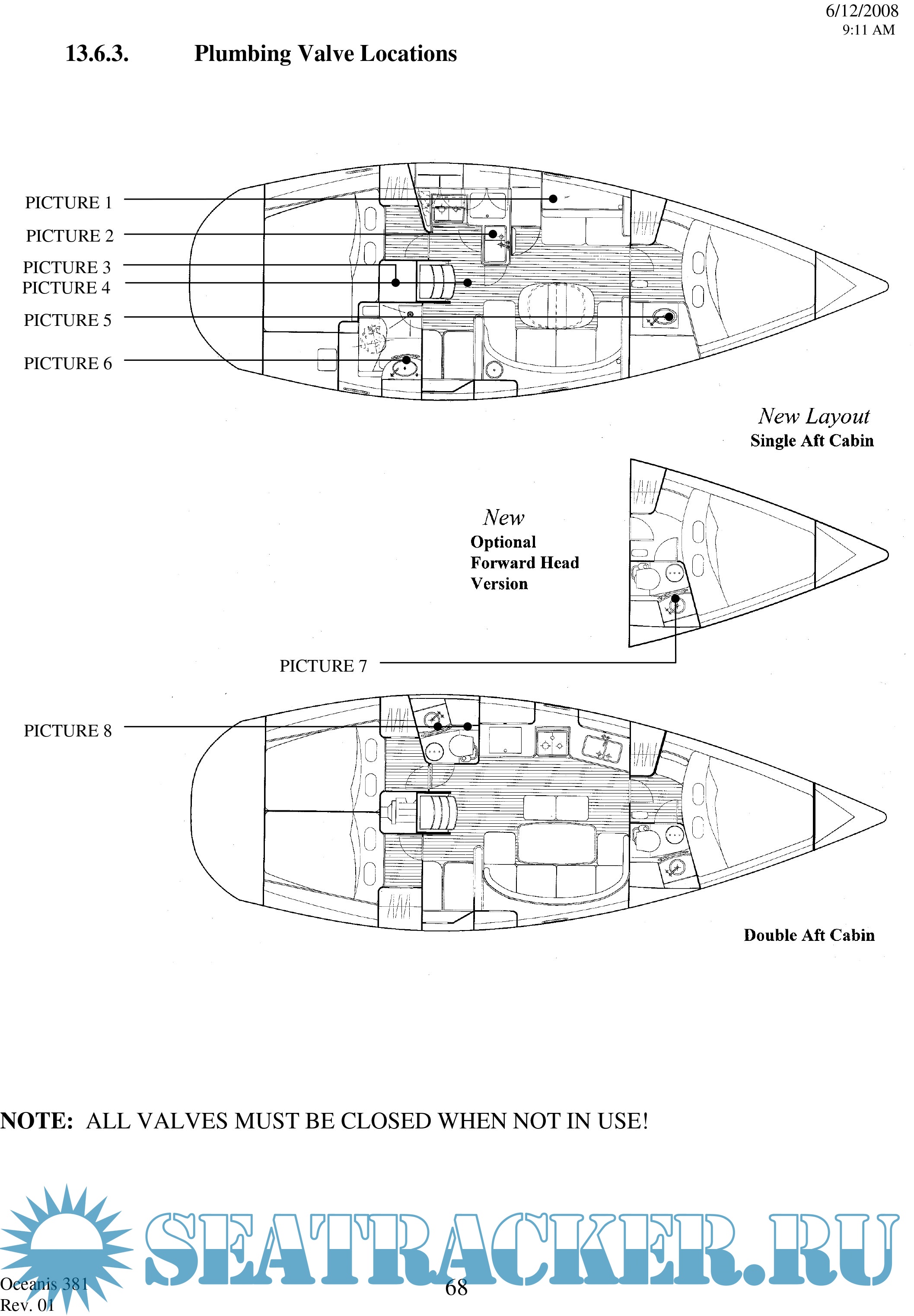 6/12/2008
9:11 AM

13.6.3. Plumbing Valve Locations

PICTURE 1
PICTURE 2
PICTURE 3
PICTURE 4
PICTURE 5
PICTURE 6

New Layout
Single Aft Cabin

New
Optional
Forward Head
Version

PICTURE 7

PICTURE 8

Double Aft Cabin

NOTE: ALL VALVES MUST BE CLOSED WHEN NOT IN USE!

SEATRACKER.RU

Oceanis 381
Rev. 01

68